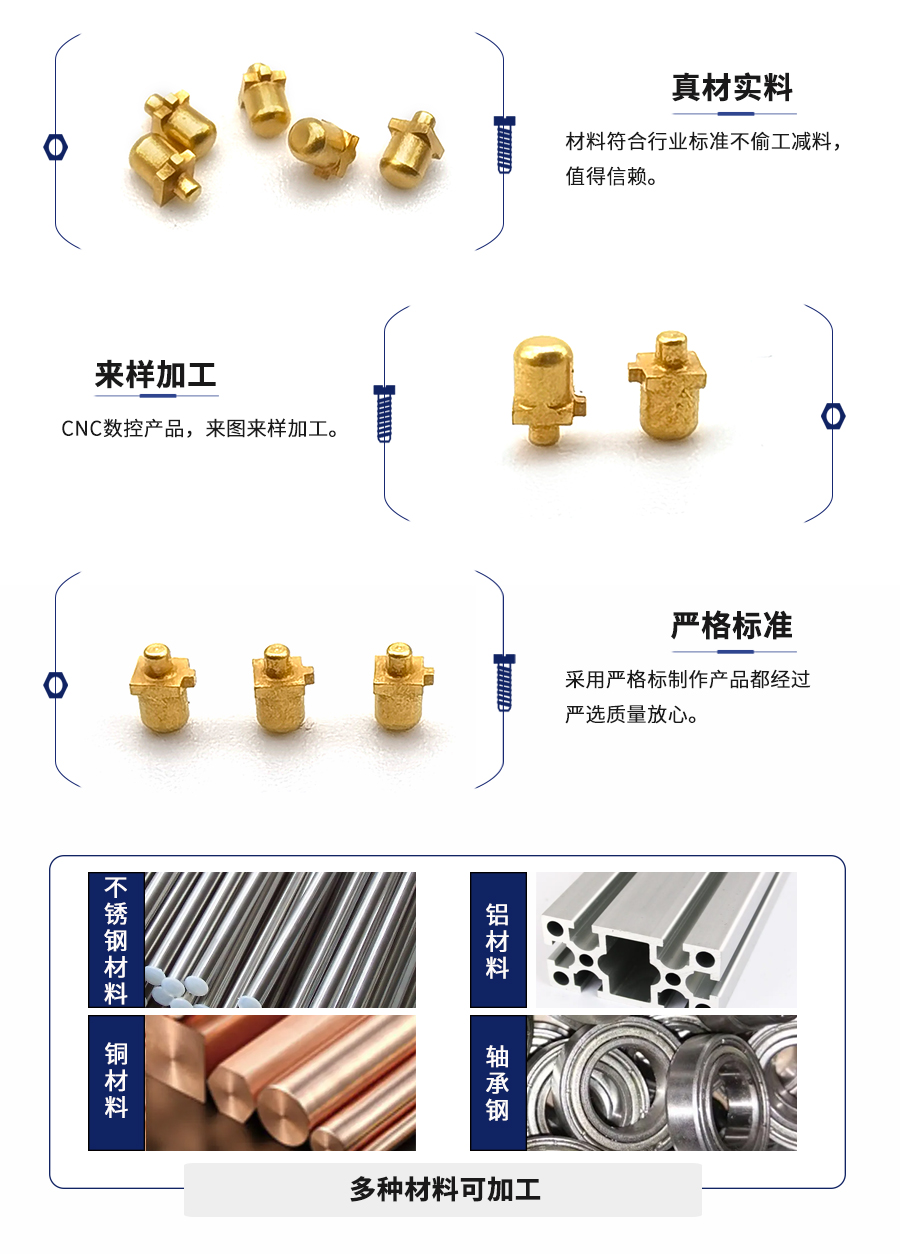 真材实料

材料符合行业标准不偷工减料，值得信赖。

来样加工

CNC数控产品，来图来样加工。

严格标准

采用严格标制作产品都经过严选质量放心。

不锈钢材料

铝材料

铜材料

轴承钢

多种材料可加工